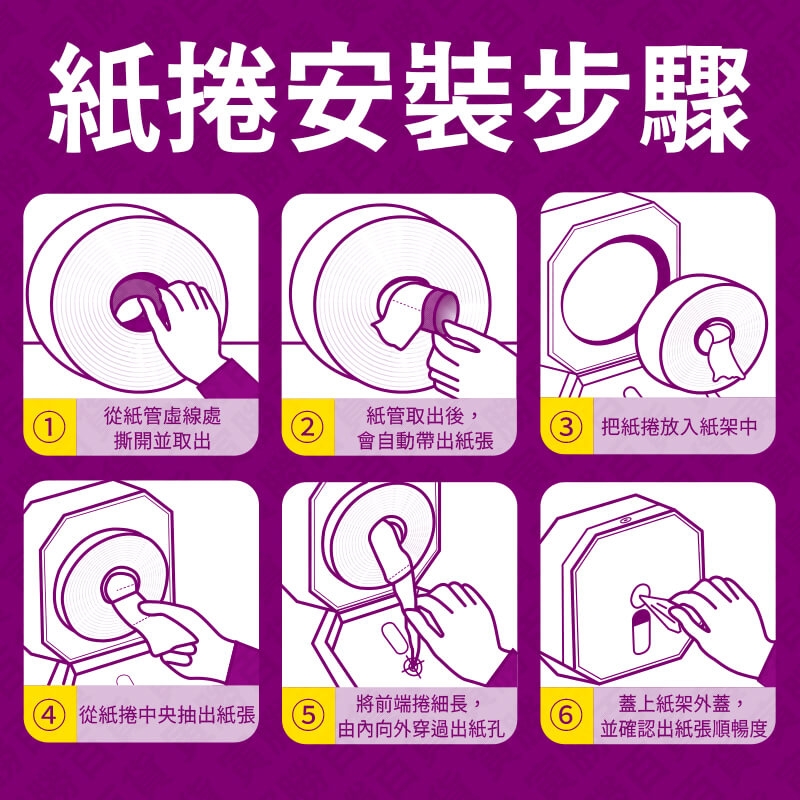 紙捲安裝步驟

① 從紙管虛線處撕開並取出

② 紙管取出後，會自動帶出紙張

③ 把紙捲放入紙架中

④ 從紙捲中央抽出紙張

⑤ 將前端捲細長，由內向外穿過出紙孔

⑥ 蓋上紙架外蓋，並確認出紙張順暢度