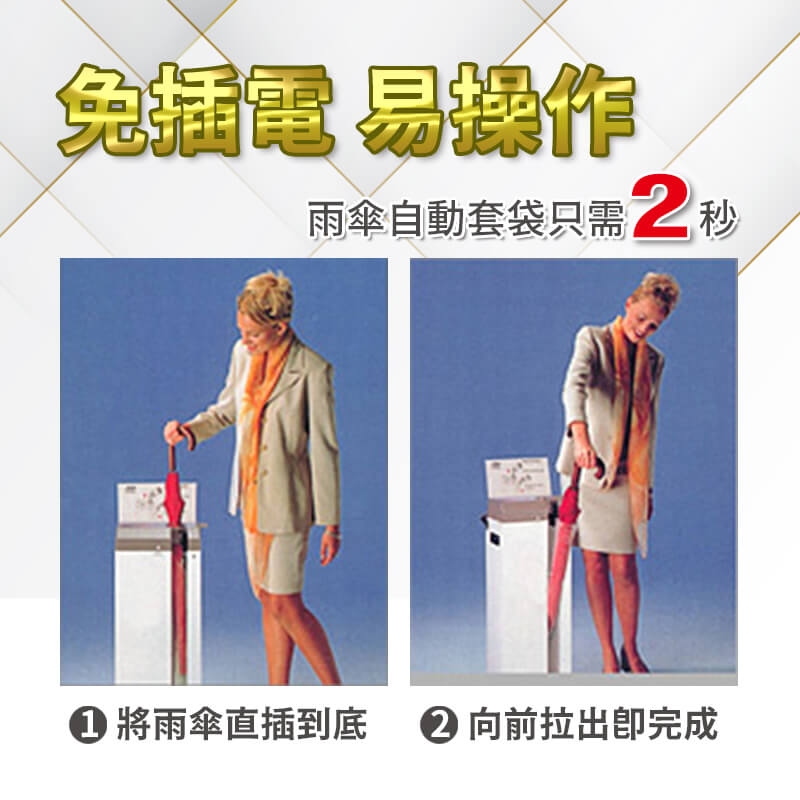 免插電 易操作

雨傘自動套袋只需2秒

❶ 將雨傘直插到底

❷ 向前拉出卽完成